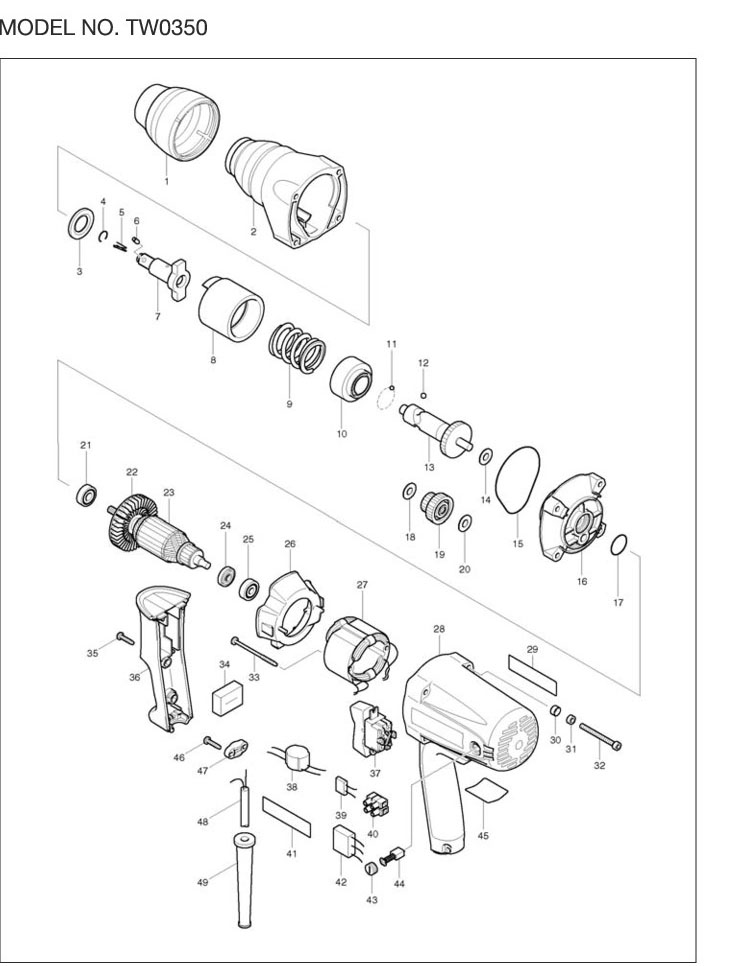 MODEL NO. TW0350

1
2
3
4
5
6
7
8
9
10
11
12
13
14
15
16
17
18
19
20
21
22
23
24
25
26
27
28
29
30
31
32
33
34
35
36
37
38
39
40
41
42
43
44
45
46
47
48
49