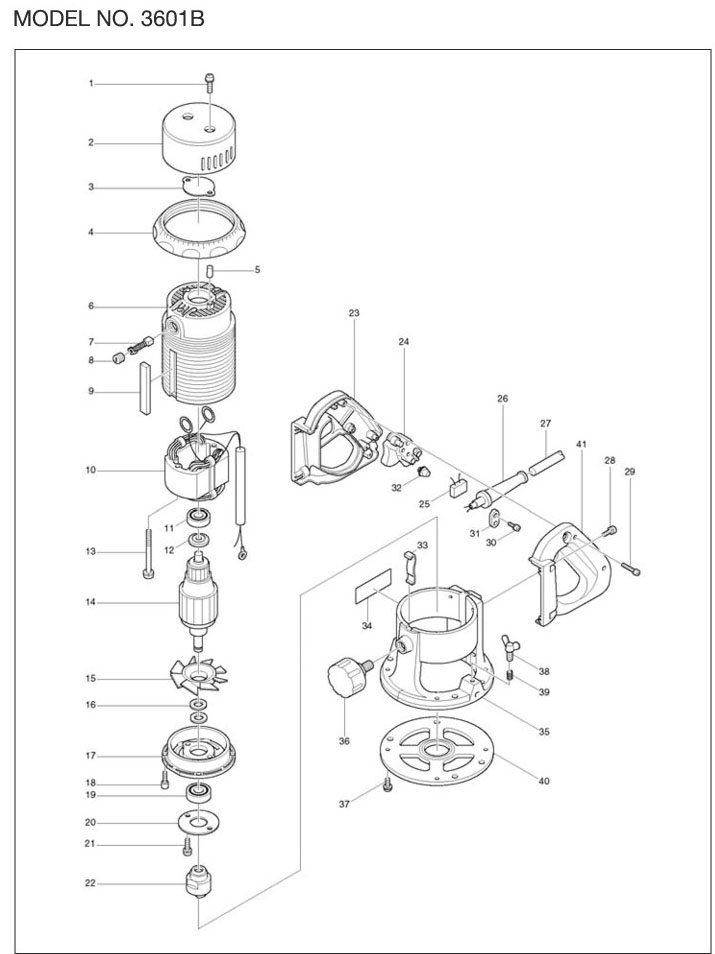 MODEL NO. 3601B

1
2
3
4
5
6
7
8
9
10
11
12
13
14
15
16
17
18
19
20
21
22
23
24
26
27
41
28
29
32
25
31
30
33
34
38
39
35
36
40
37