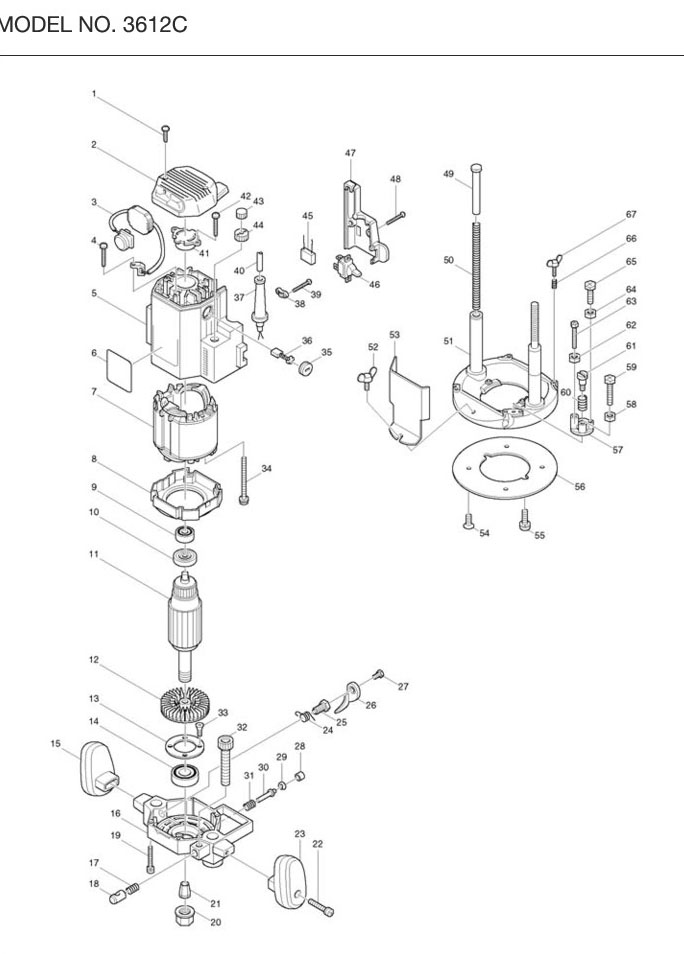 MODEL NO. 3612C

1
2
3
4
5
6
7
8
9
10
11
12
13
14
15
16
17
18
19
20
21
22
23
24
25
26
27
28
29
30
31
32
33
34
35
36
37
38
39
40
41
42
43
44
45
46
47
48
49
50
51
52
53
54
55
56
57
58
59
60
61
62
63
64
65
66
67